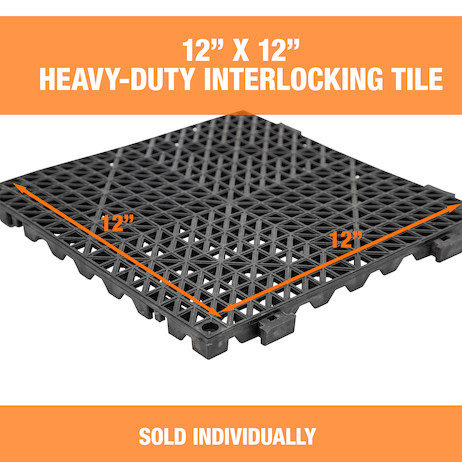 12” X 12”
HEAVY-DUTY INTERLOCKING TILE

12”

12”

SOLD INDIVIDUALLY